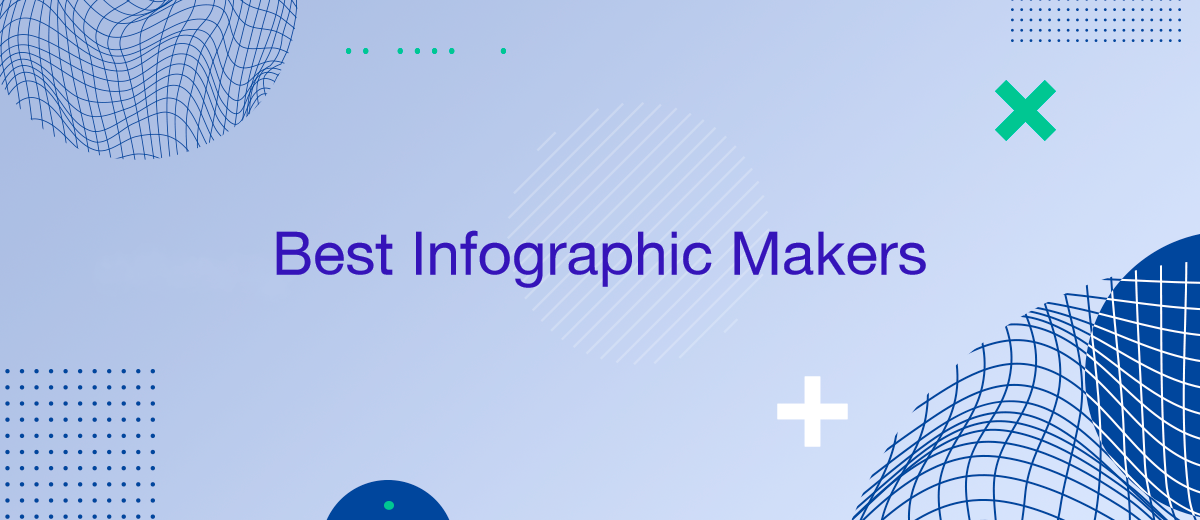 Best Infographic Makers